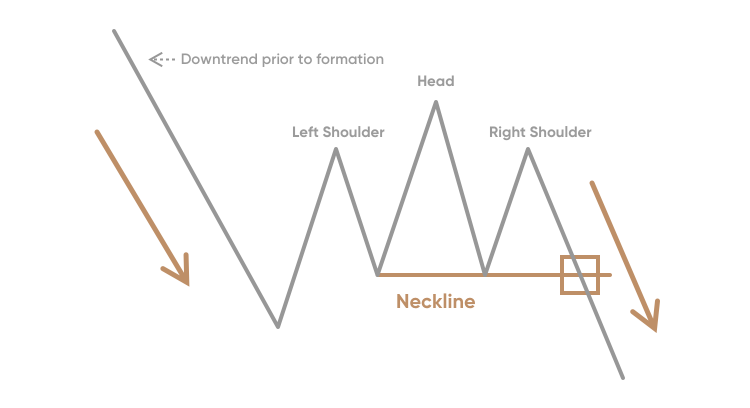 Downtrend prior to formation

Head

Left Shoulder

Right Shoulder

Neckline